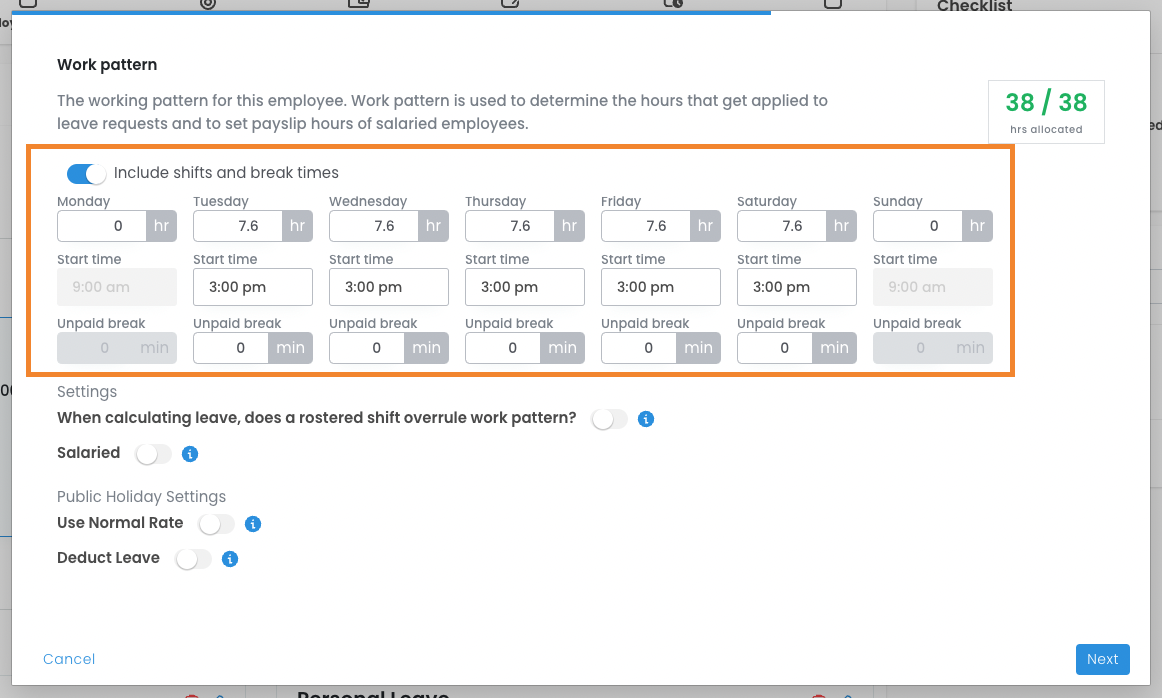 Checklist

Work pattern

The working pattern for this employee. Work pattern is used to determine the hours that get applied to leave requests and to set payslip hours of salaried employees.

38 / 38
hrs allocated

Include shifts and break times

| Monday | Tuesday | Wednesday | Thursday | Friday | Saturday | Sunday |
|---|---|---|---|---|---|---|
| 0 hr | 7.6 hr | 7.6 hr | 7.6 hr | 7.6 hr | 7.6 hr | 0 hr |
| Start time | Start time | Start time | Start time | Start time | Start time | Start time |
| 9:00 am | 3:00 pm | 3:00 pm | 3:00 pm | 3:00 pm | 3:00 pm | 9:00 am |
| Unpaid break | Unpaid break | Unpaid break | Unpaid break | Unpaid break | Unpaid break | Unpaid break |
| 0 min | 0 min | 0 min | 0 min | 0 min | 0 min | 0 min |

Settings

When calculating leave, does a rostered shift overrule work pattern?

Salaried

Public Holiday Settings

Use Normal Rate

Deduct Leave

Cancel

Next

Personal Leave